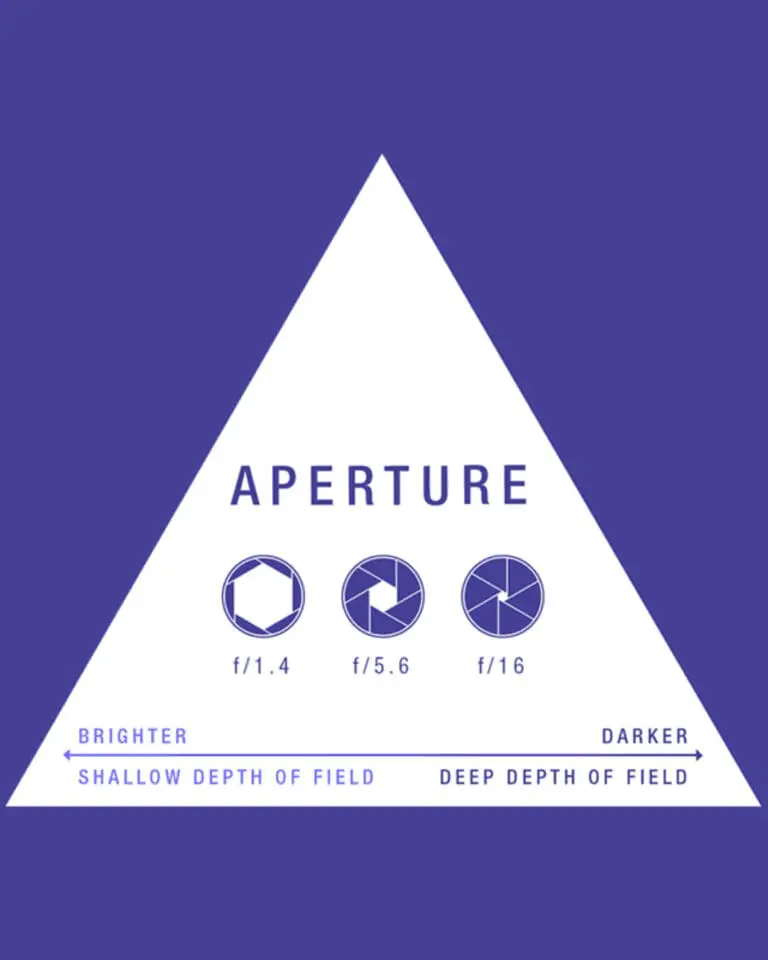 APERTURE

f/1.4 f/5.6 f/16

BRIGHTER DARKER

SHALLOW DEPTH OF FIELD DEEP DEPTH OF FIELD