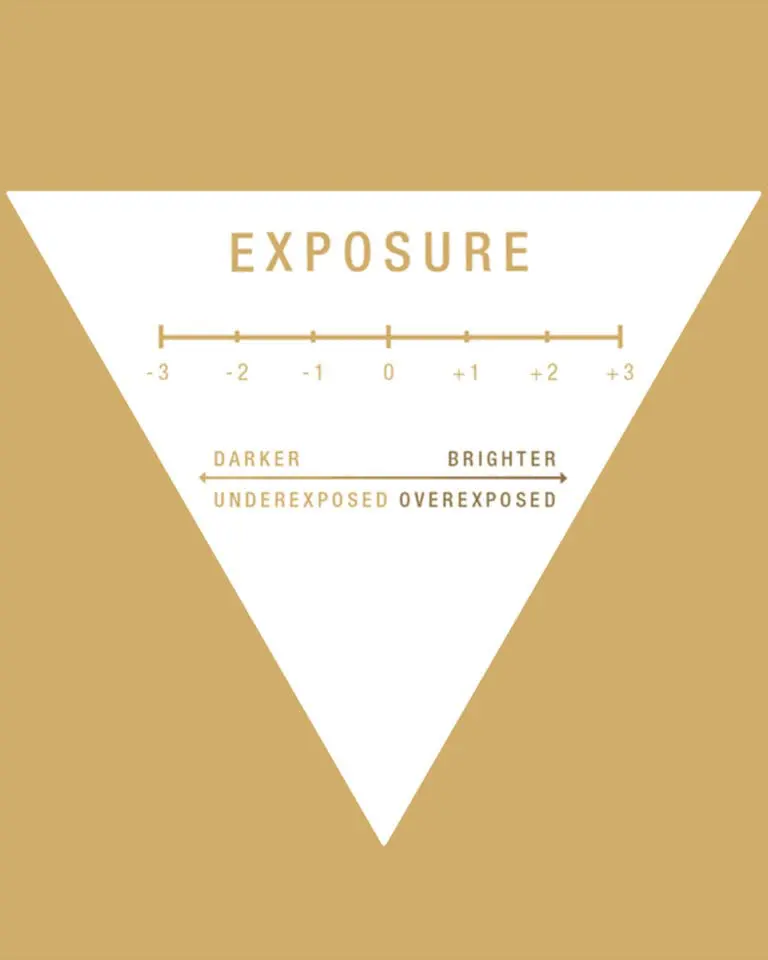 EXPOSURE

-3 -2 -1 0 +1 +2 +3

DARKER BRIGHTER

UNDEREXPOSED OVEREXPOSED