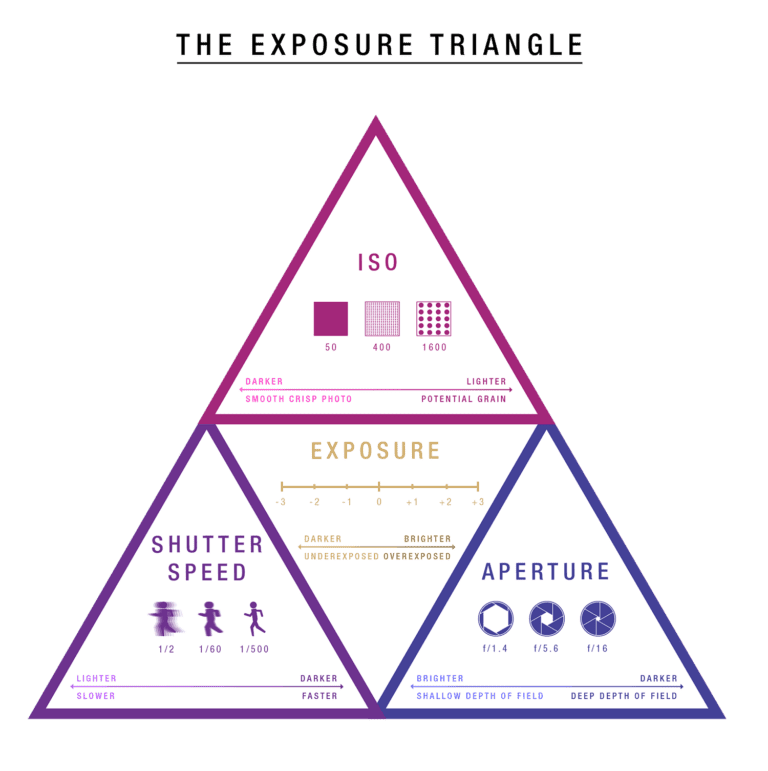 THE EXPOSURE TRIANGLE

ISO

50 400 1600

DARKER LIGHTER
SMOOTH CRISP PHOTO POTENTIAL GRAIN

EXPOSURE

-3 -2 -1 0 +1 +2 +3

DARKER BRIGHTER
UNDEREXPOSED OVEREXPOSED

SHUTTER SPEED

1/2 1/60 1/500

LIGHTER DARKER
SLOWER FASTER

APERTURE

f/1.4 f/5.6 f/16

BRIGHTER DARKER
SHALLOW DEPTH OF FIELD DEEP DEPTH OF FIELD