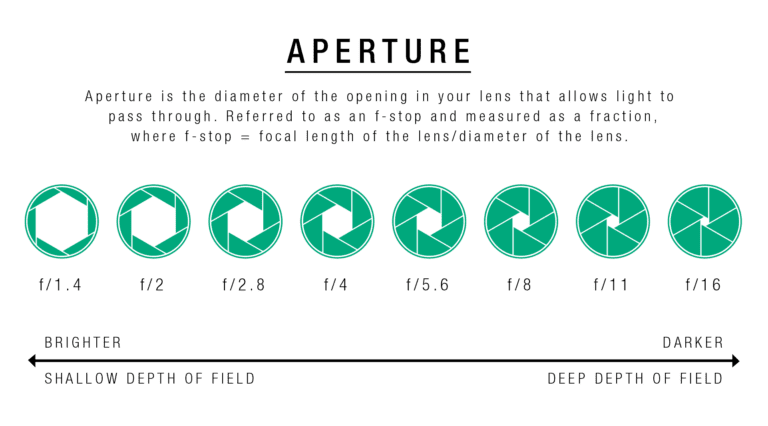 APERTURE

Aperture is the diameter of the opening in your lens that allows light to pass through. Referred to as an f-stop and measured as a fraction, where f-stop = focal length of the lens/diameter of the lens.

f/1.4 f/2 f/2.8 f/4 f/5.6 f/8 f/11 f/16

BRIGHTER DARKER

SHALLOW DEPTH OF FIELD DEEP DEPTH OF FIELD