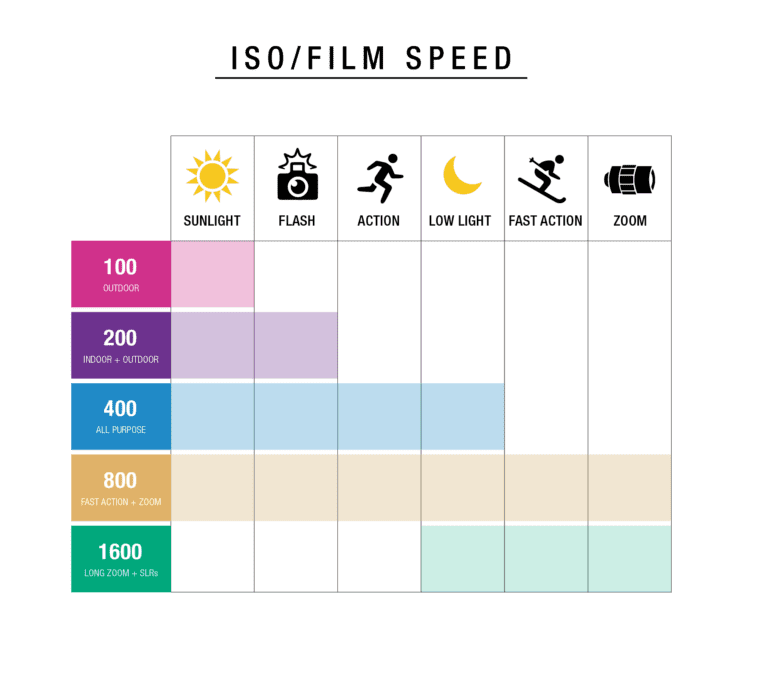 ISO/FILM SPEED

| | SUNLIGHT | FLASH | ACTION | LOW LIGHT | FAST ACTION | ZOOM |
|---|---|---|---|---|---|---|
| 100 OUTDOOR | | | | | | |
| 200 INDOOR + OUTDOOR | | | | | | |
| 400 ALL PURPOSE | | | | | | |
| 800 FAST ACTION + ZOOM | | | | | | |
| 1600 LONG ZOOM + SLRs | | | | | | |