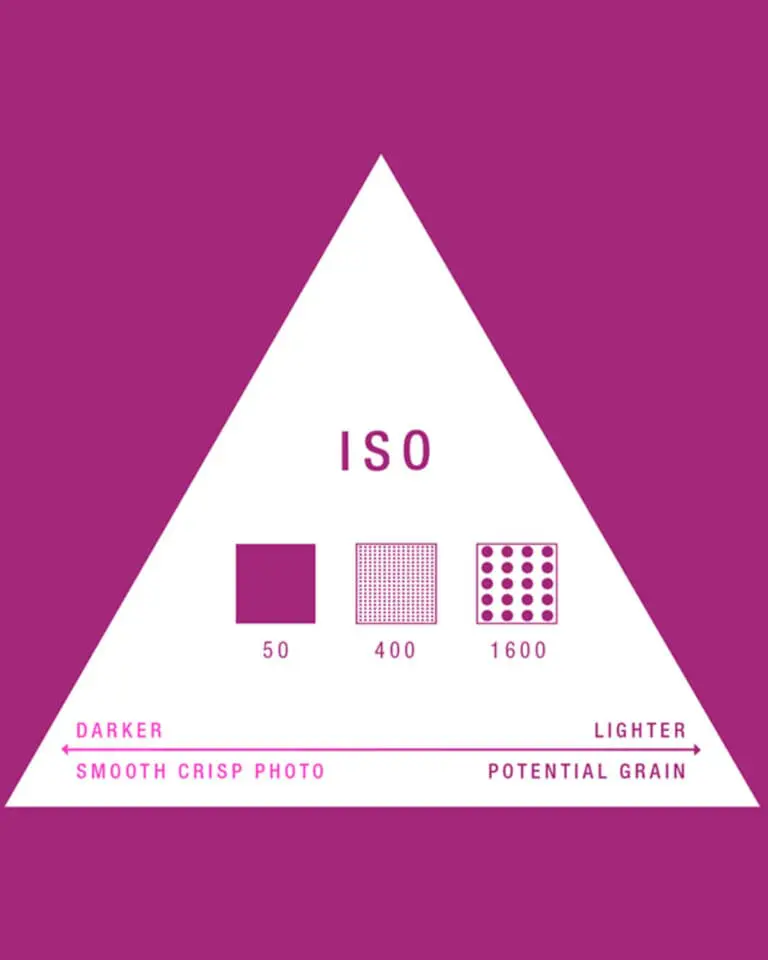 ISO

50 400 1600

DARKER

LIGHTER

SMOOTH CRISP PHOTO

POTENTIAL GRAIN