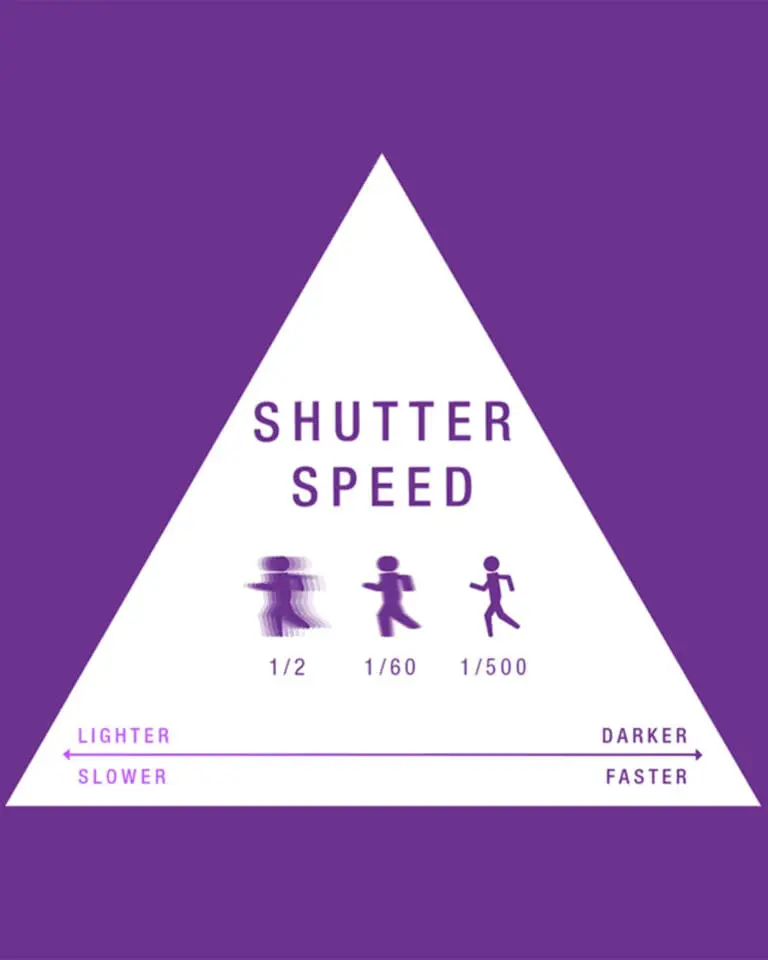 SHUTTER SPEED

1/2 1/60 1/500

LIGHTER DARKER

SLOWER FASTER