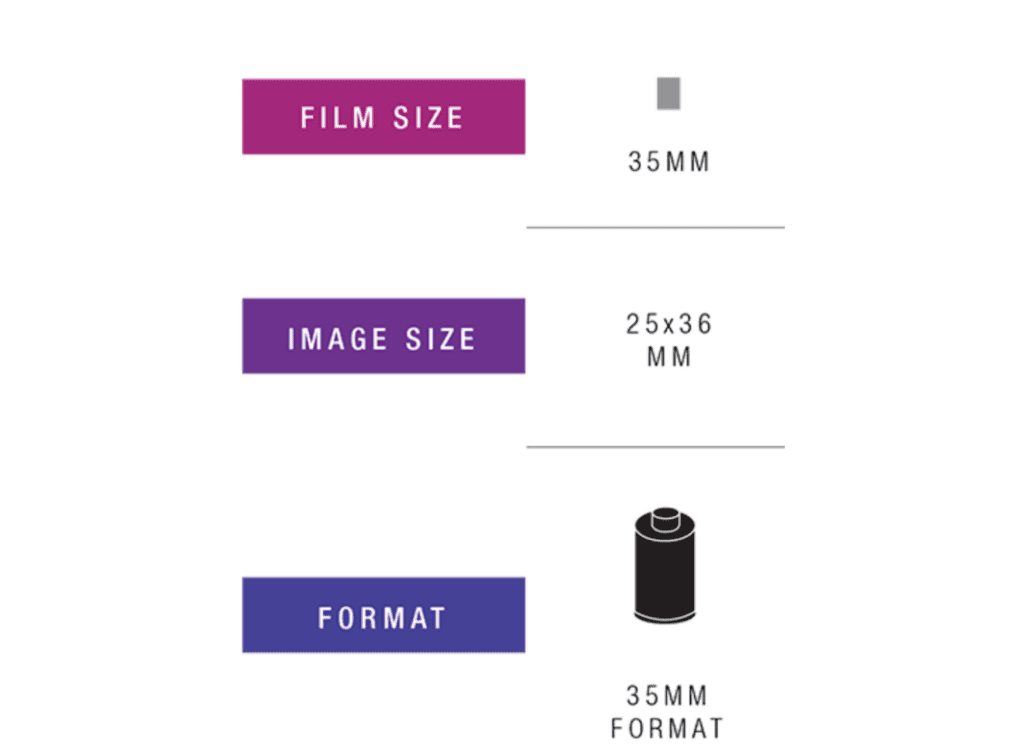 FILM SIZE

35MM

IMAGE SIZE

25x36
MM

FORMAT

35MM
FORMAT