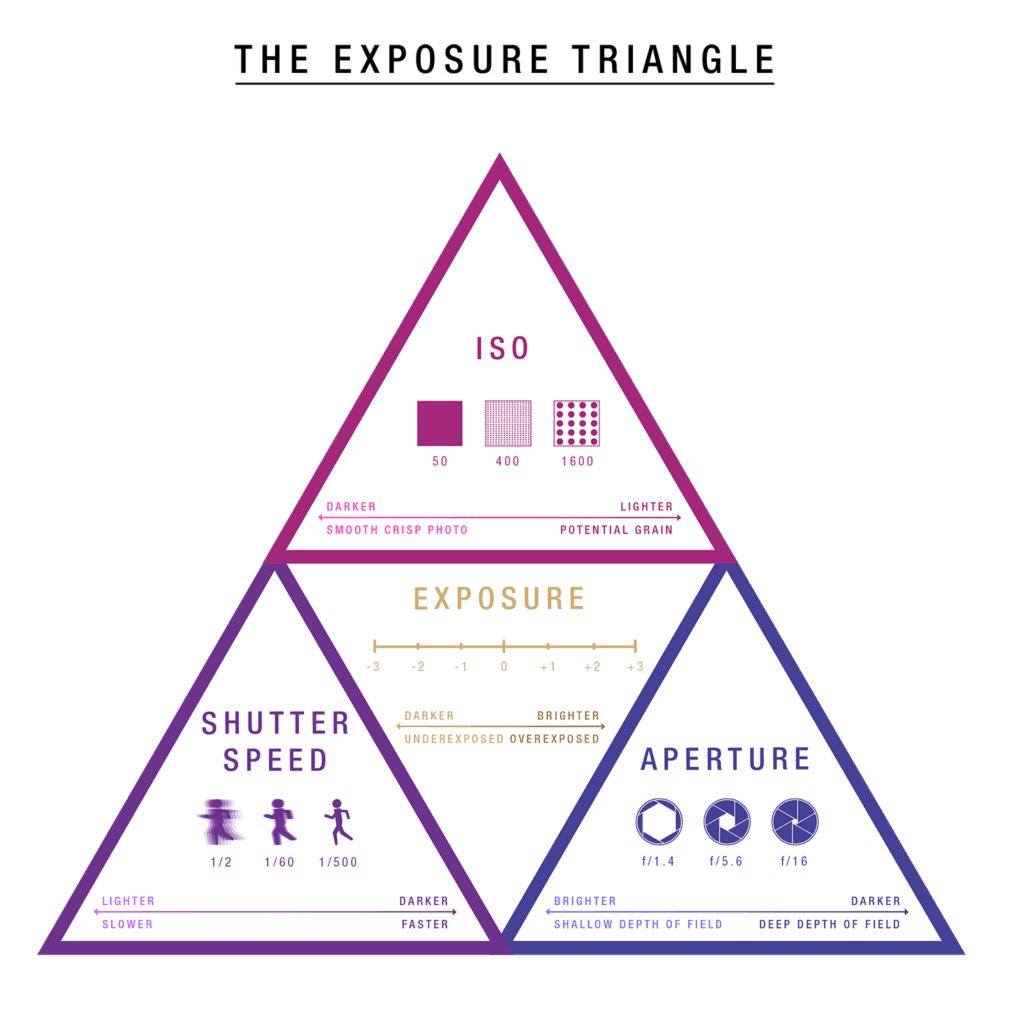 THE EXPOSURE TRIANGLE

ISO

50 400 1600

DARKER LIGHTER
SMOOTH CRISP PHOTO POTENTIAL GRAIN

EXPOSURE

-3 -2 -1 0 +1 +2 +3

DARKER BRIGHTER
UNDEREXPOSED OVEREXPOSED

SHUTTER SPEED

1/2 1/60 1/500

LIGHTER DARKER
SLOWER FASTER

APERTURE

f/1.4 f/5.6 f/16

BRIGHTER DARKER
SHALLOW DEPTH OF FIELD DEEP DEPTH OF FIELD